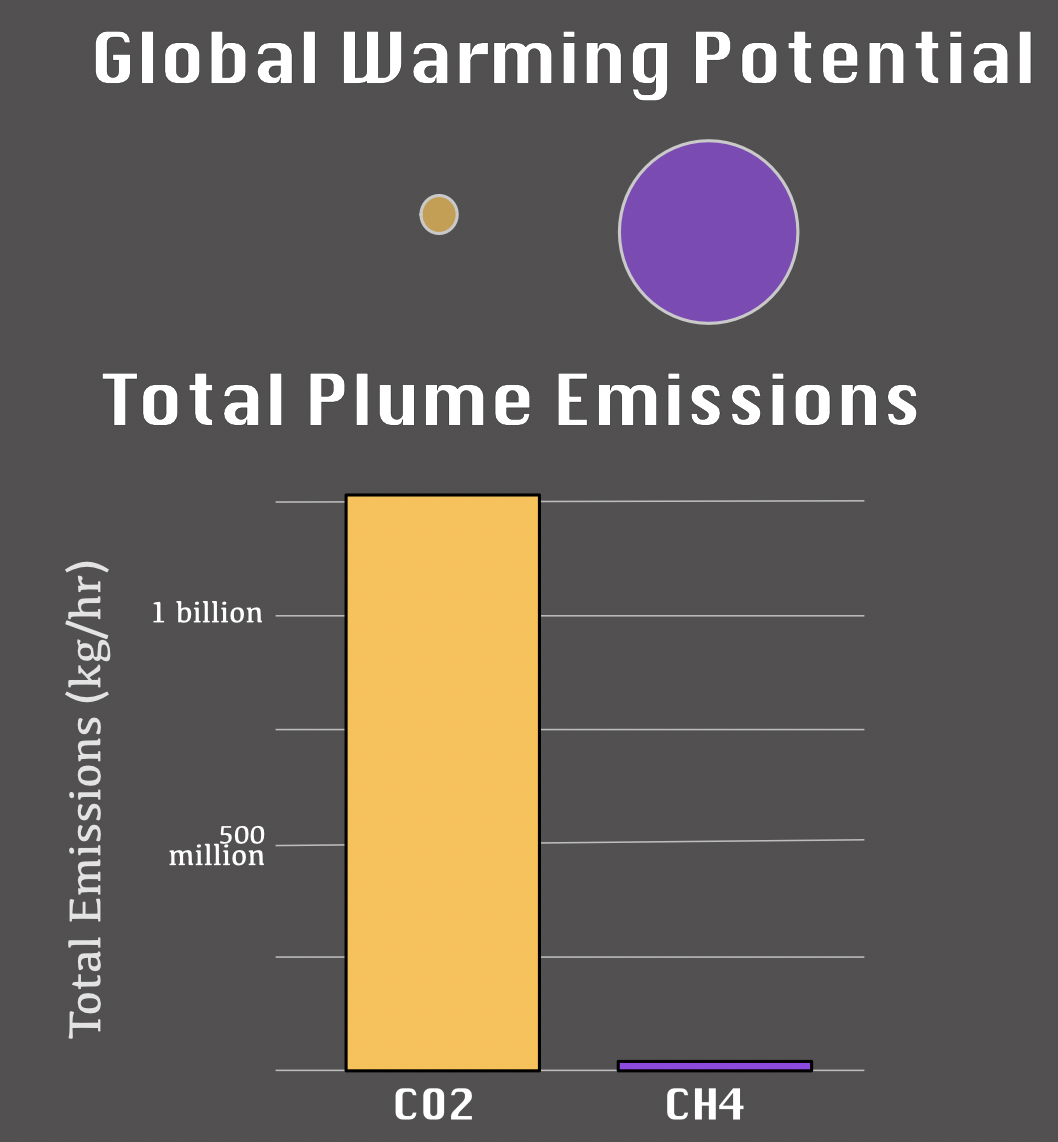 Global Warming Potential

Total Plume Emissions

Total Emissions (kg/hr)

1 billion

500 million

CO2

CH4